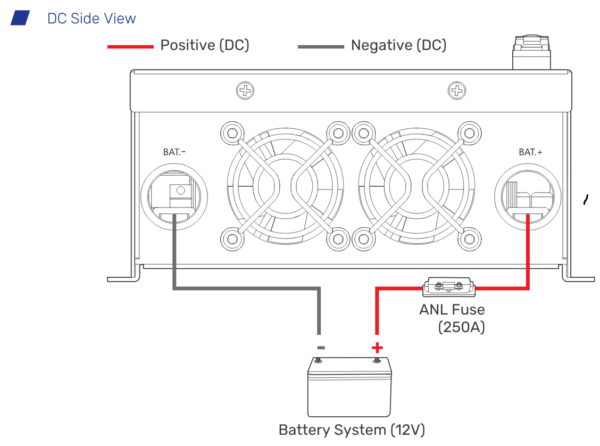 DC Side View

Positive (DC)
Negative (DC)

BAT.-
BAT.+

ANL Fuse
(250A)

-
+

Battery System (12V)